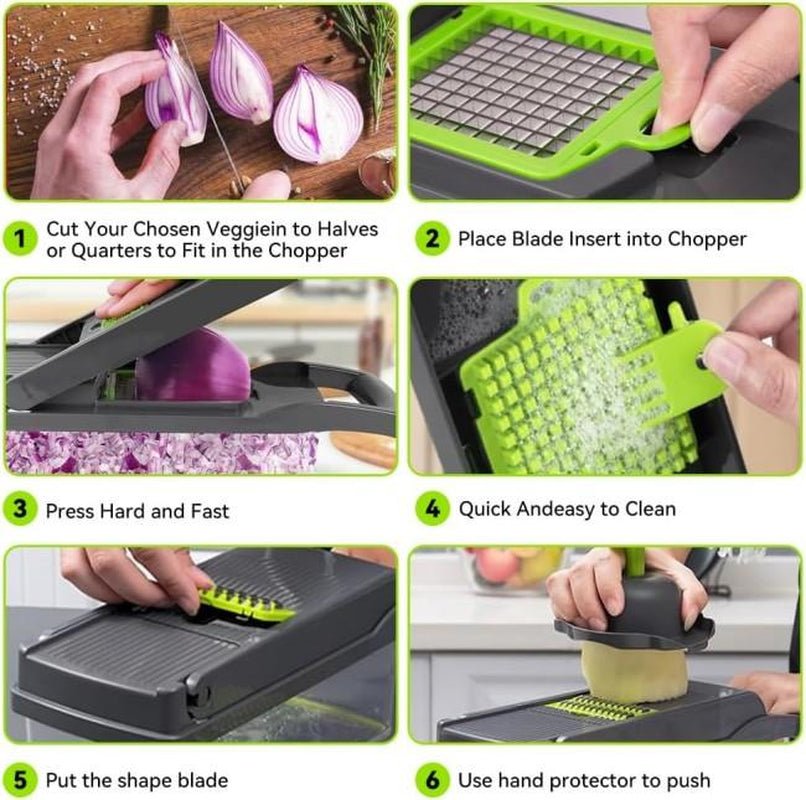 1 Cut Your Chosen Veggiein to Halves or Quarters to Fit in the Chopper

2 Place Blade Insert into Chopper

3 Press Hard and Fast

4 Quick Andeasy to Clean

5 Put the shape blade

6 Use hand protector to push